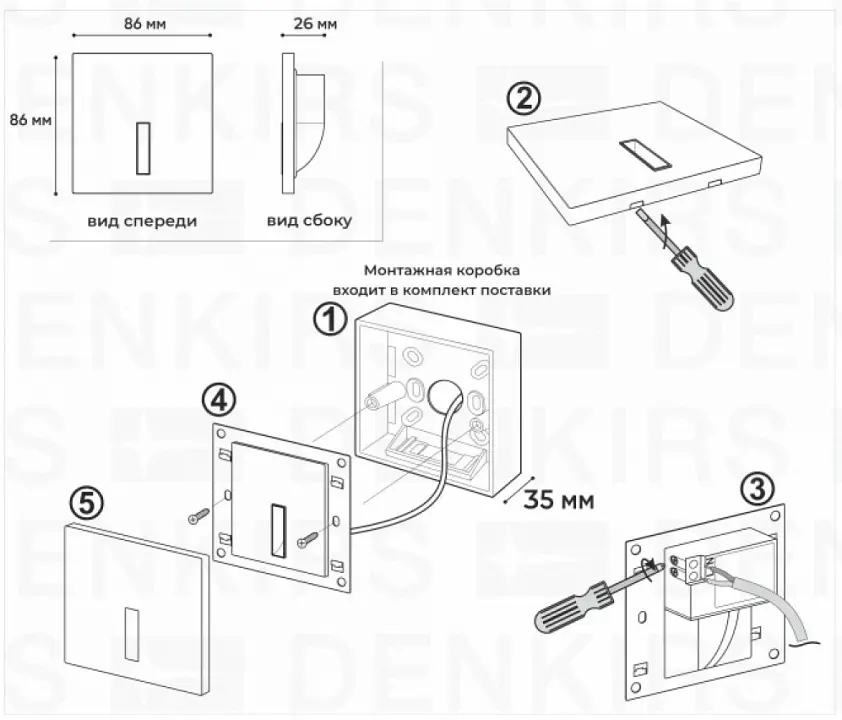 86 мм

26 мм

86 мм

вид спереди

вид сбоку

2

Монтажная коробка входит в комплект поставки

1

4

35 мм

5

3

DENKIRS