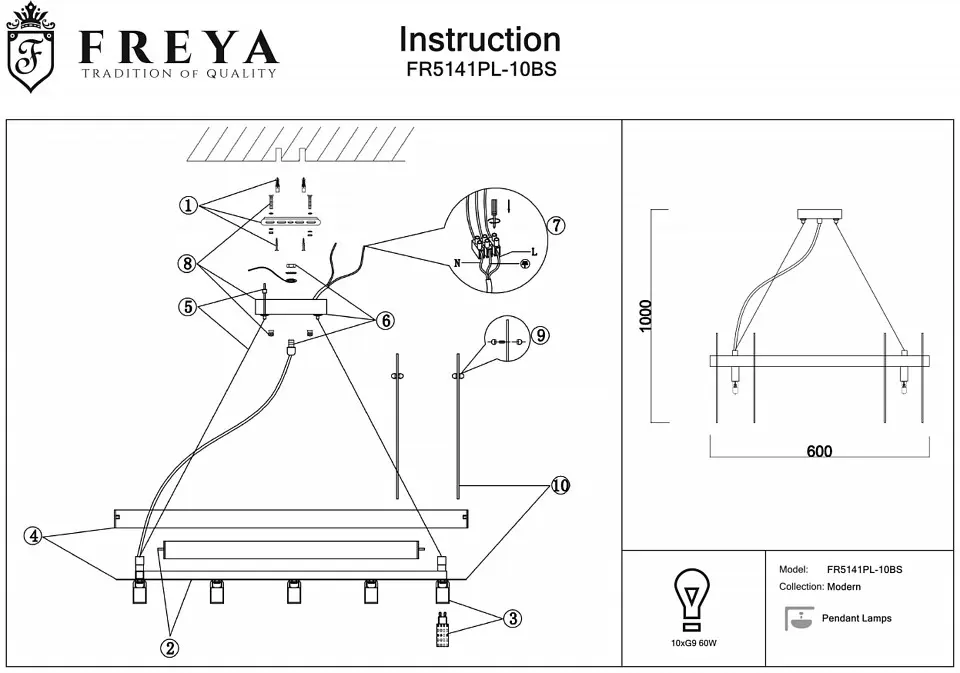 F
FREYA
TRADITION OF QUALITY

Instruction
FR5141PL-10BS

①
⑧
⑤
⑥
⑦
N
L
⑨
⑩
④
②
③

1000
600

10xG9 60W

Model: FR5141PL-10BS
Collection: Modern
Pendant Lamps