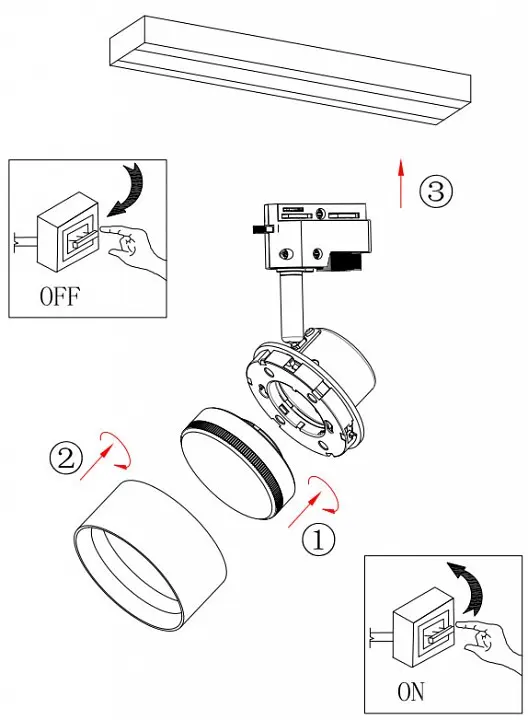 OFF

③

②

①

ON