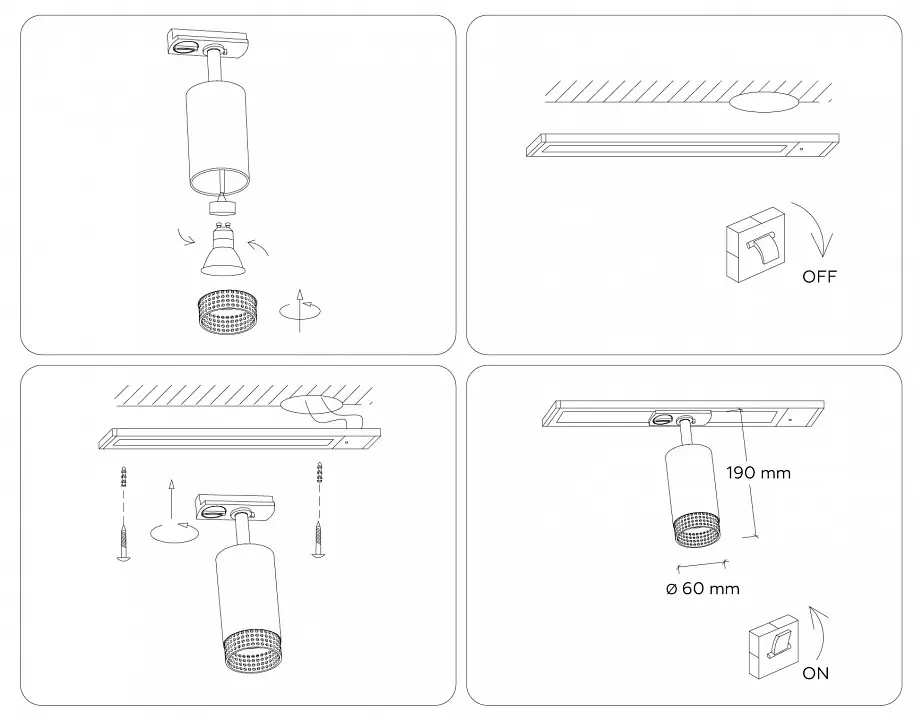 OFF

190 mm

ø 60 mm

ON