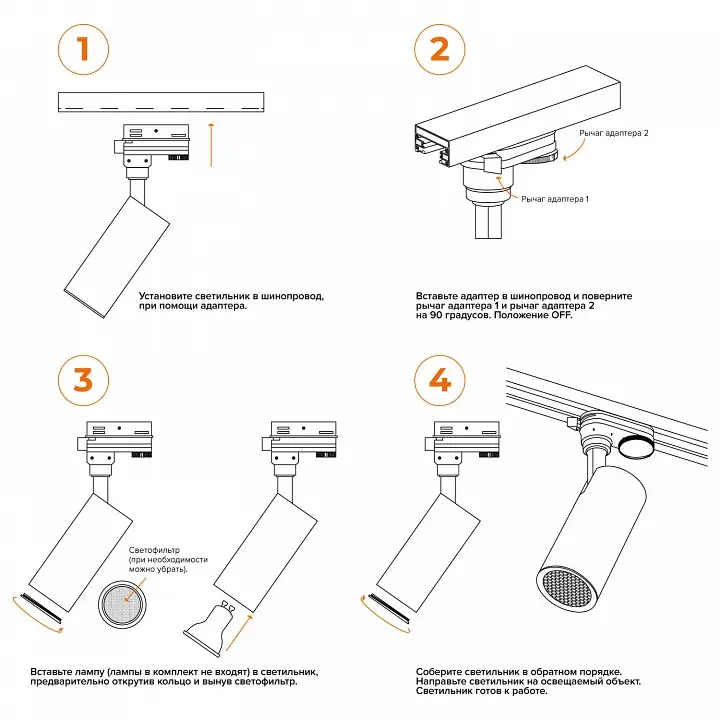 1

Установите светильник в шинопровод, при помощи адаптера.

2

Рычаг адаптера 2

Рычаг адаптера 1

Вставьте адаптер в шинопровод и поверните рычаг адаптера 1 и рычаг адаптера 2 на 90 градусов. Положение OFF.

3

Светофильтр (при необходимости можно убрать).

Вставьте лампу (лампы в комплект не входят) в светильник, предварительно открутив кольцо и вынув светофильтр.

4

Соберите светильник в обратном порядке. Направьте светильник на освещаемый объект. Светильник готов к работе.