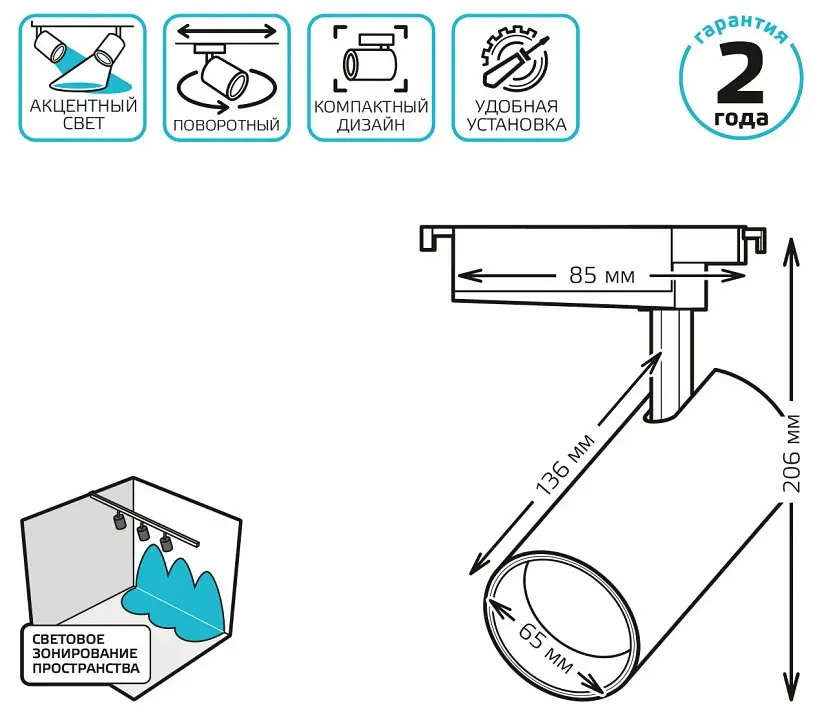 АКЦЕНТНЫЙ СВЕТ

ПОВОРОТНЫЙ

КОМПАКТНЫЙ ДИЗАЙН

УДОБНАЯ УСТАНОВКА

гарантия
2
года

85 мм

136 мм

206 мм

65 мм

СВЕТОВОЕ ЗОНИРОВАНИЕ ПРОСТРАНСТВА