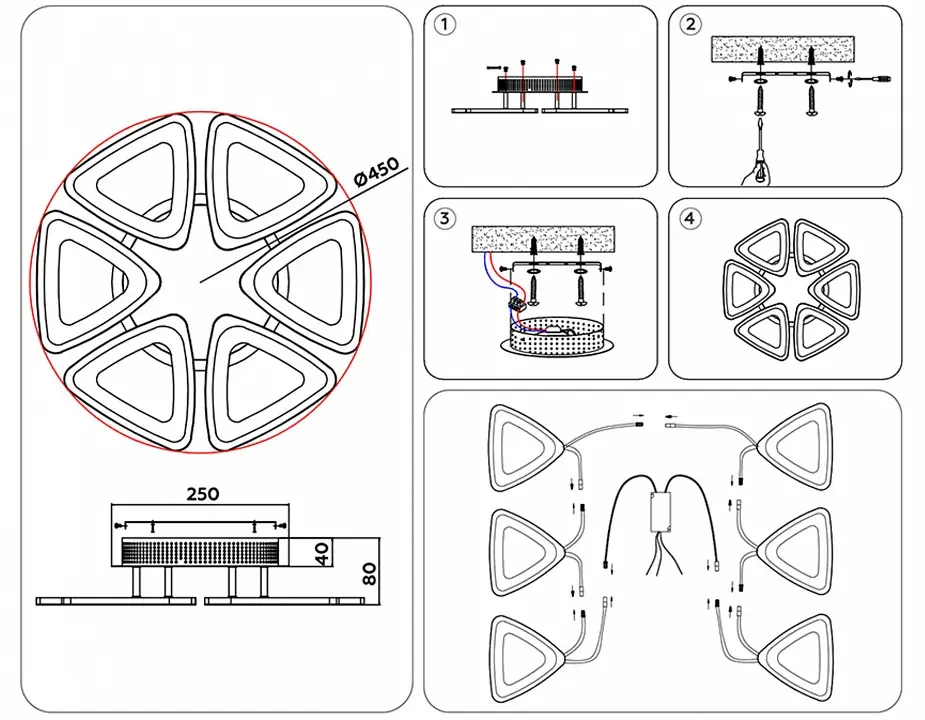 Ø450

250

40

80

1

2

3

4