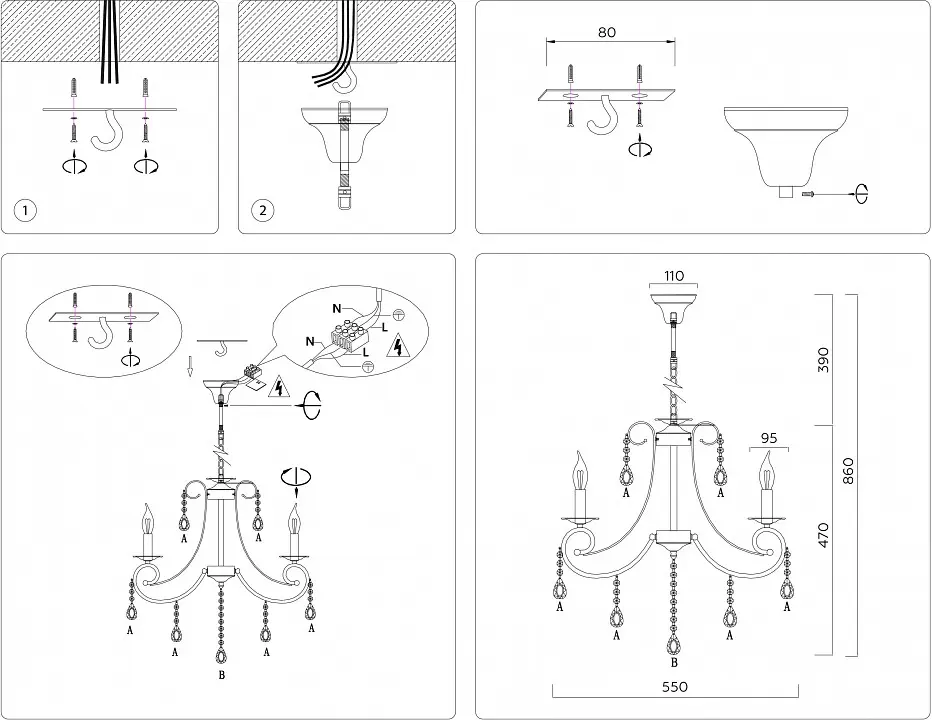 1

2

80

N
L
N
L

A
A
A
A
A
A
B

110

390

95

860

470

A
A
A
A
A
A
B

550