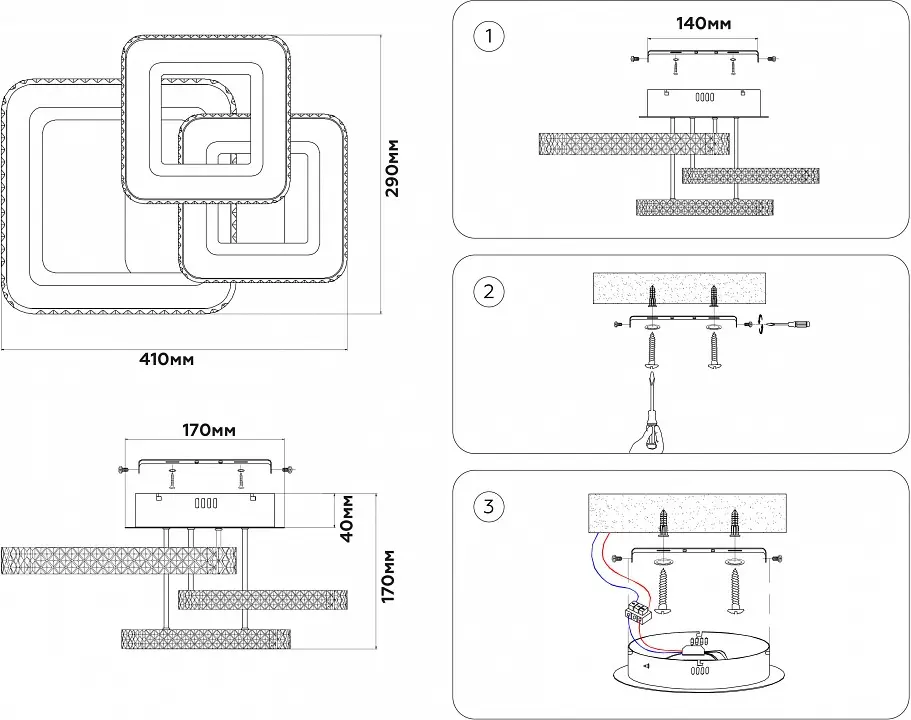 290мм

410мм

170мм

40мм

170мм

1

140мм

2

3