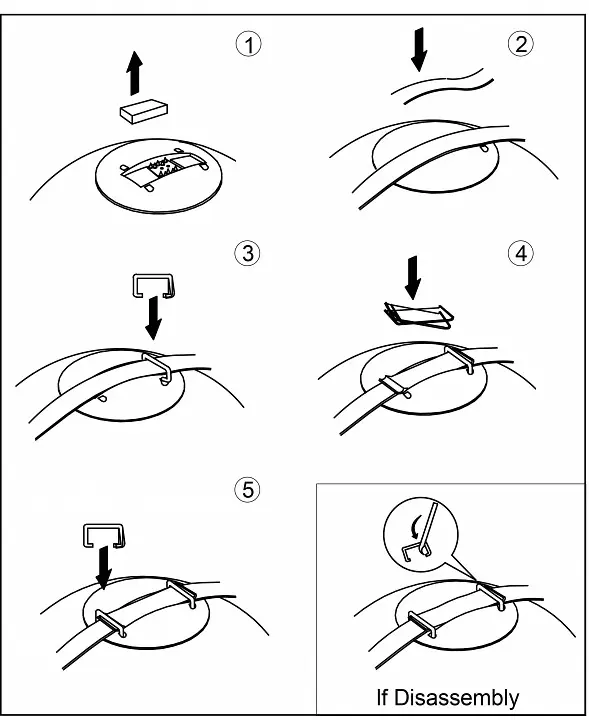 ①

②

③

④

⑤

If Disassembly