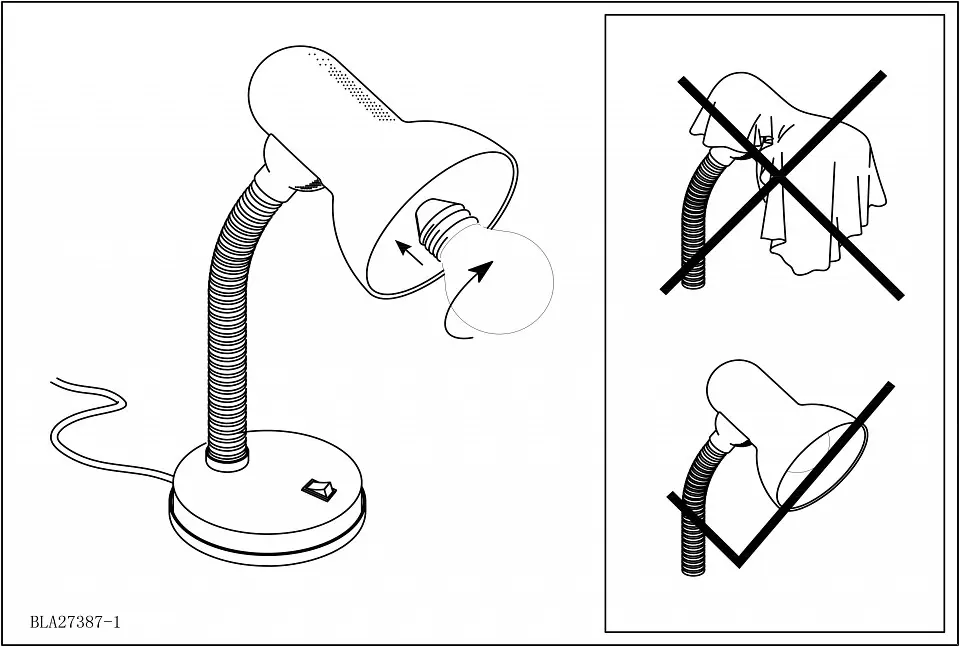 BLA27387-1