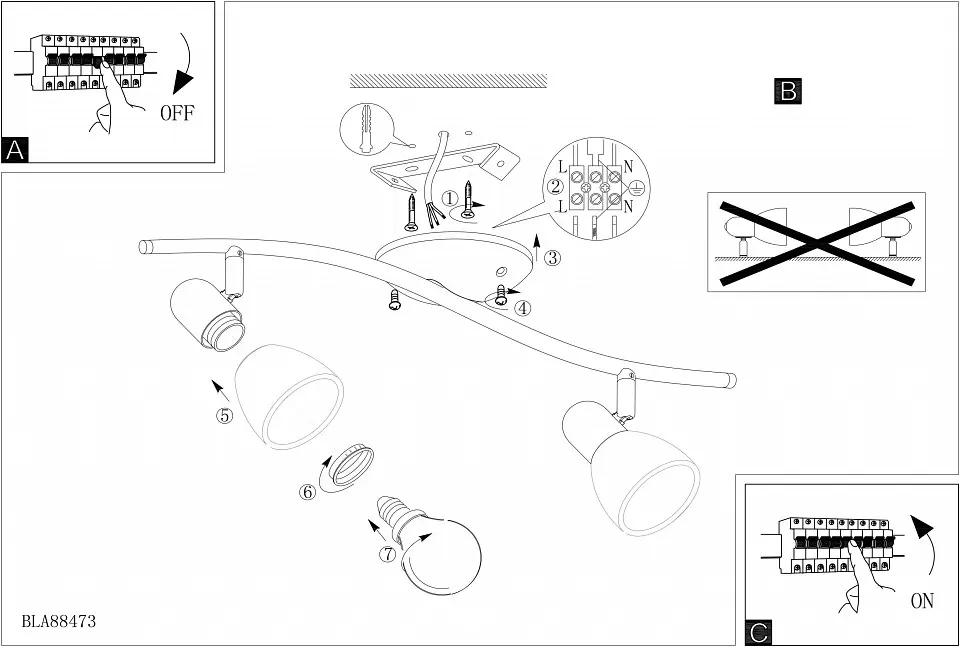 OFF
A
B
L
N
L
N
①
②
③
④
⑤
⑥
⑦
ON
C
BLA88473