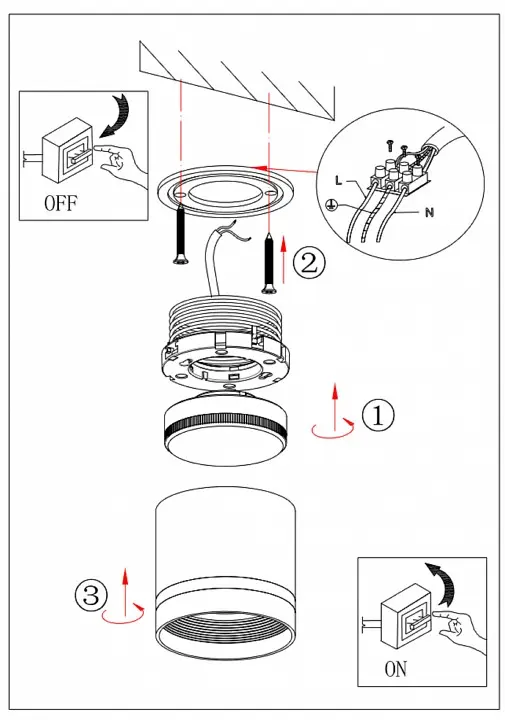 OFF

L

N

②

①

③

ON