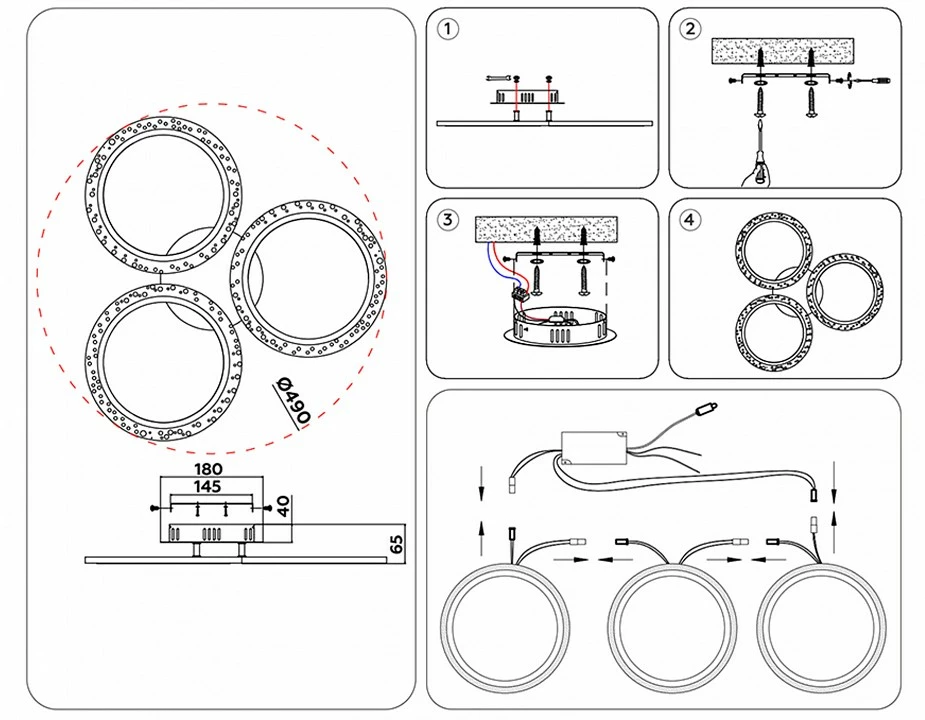 Ø490

180

145

40

65

1

2

3

4