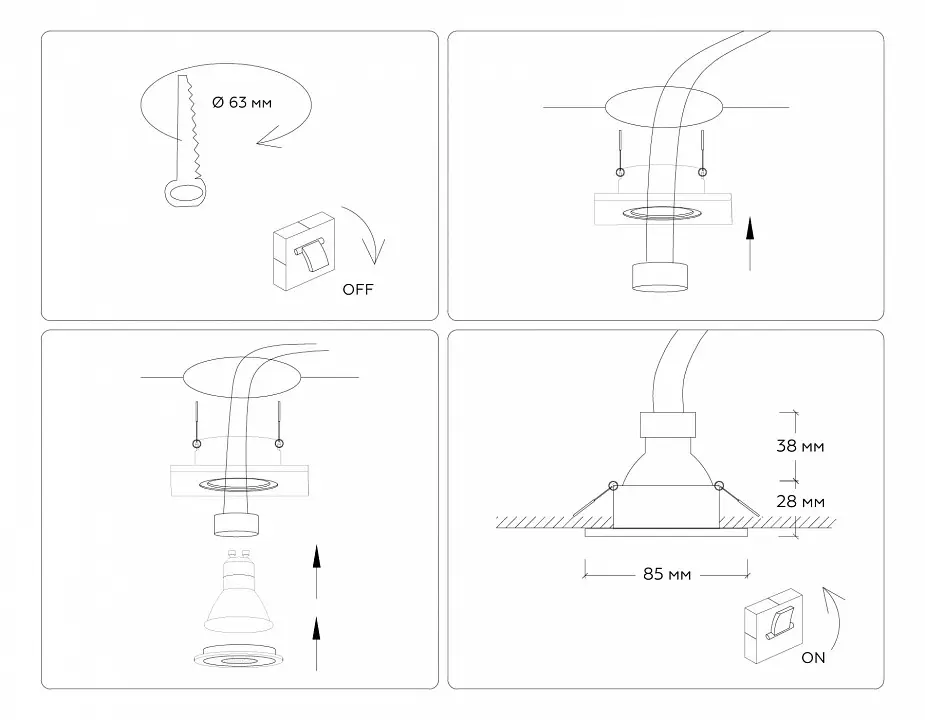 Ø 63 мм

OFF

38 мм

28 мм

85 мм

ON