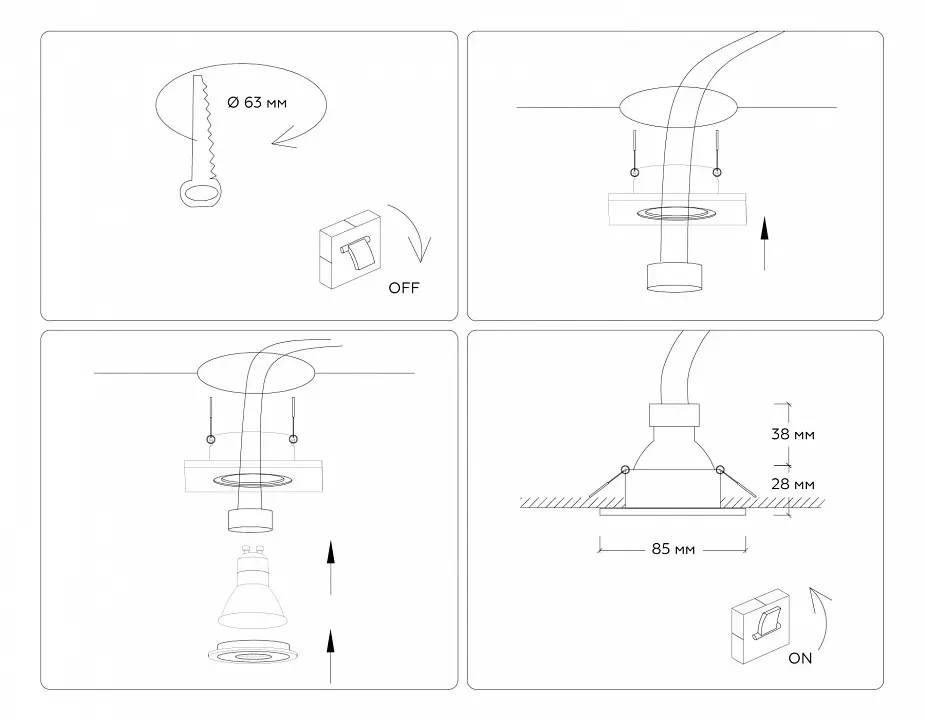 Ø 63 мм

OFF

38 мм

28 мм

85 мм

ON