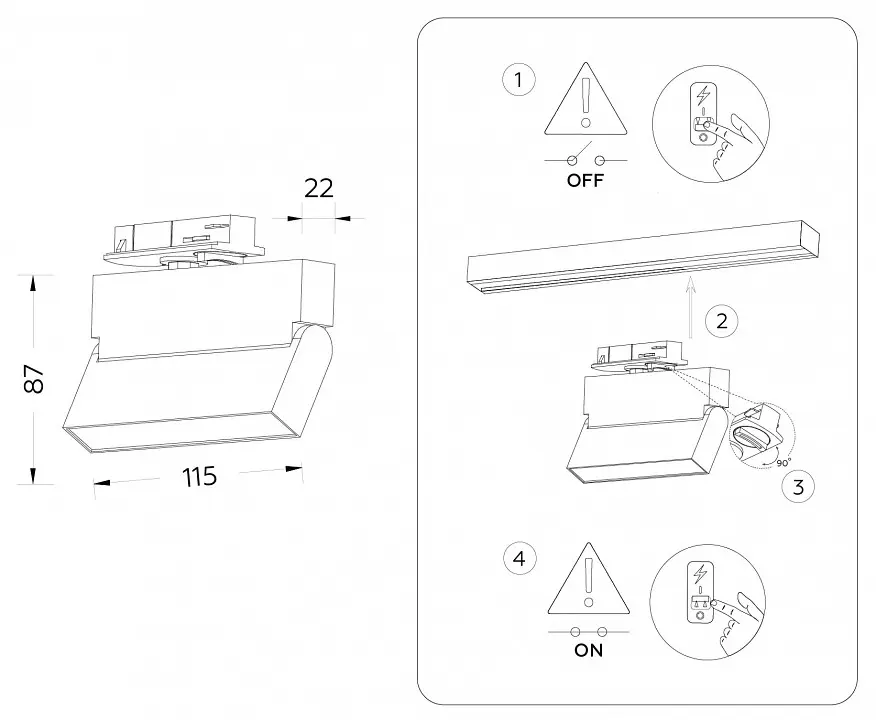 22

87

115

1

OFF

2

90°

3

4

ON